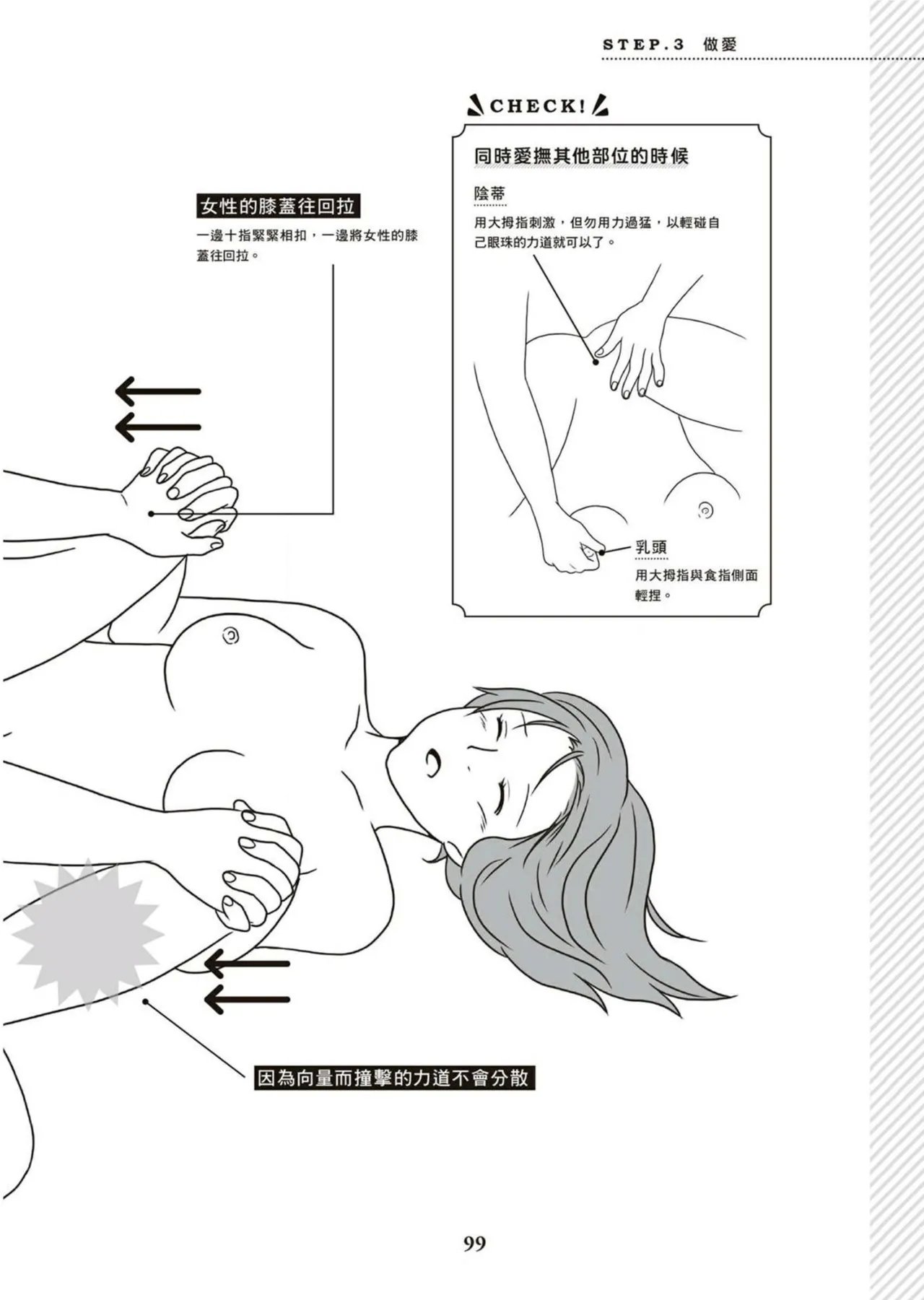 STEP.3 做愛

CHECK!

同時愛撫其他部位的時候

陰蒂

用大拇指刺激，但勿用力過猛，以輕碰自己眼珠的力道就可以了。

乳頭

用大拇指與食指側面輕捏。

女性的膝蓋往回拉

一邊十指緊緊相扣，一邊將女性的膝蓋往回拉。

因為向量而撞擊的力道不會分散

99