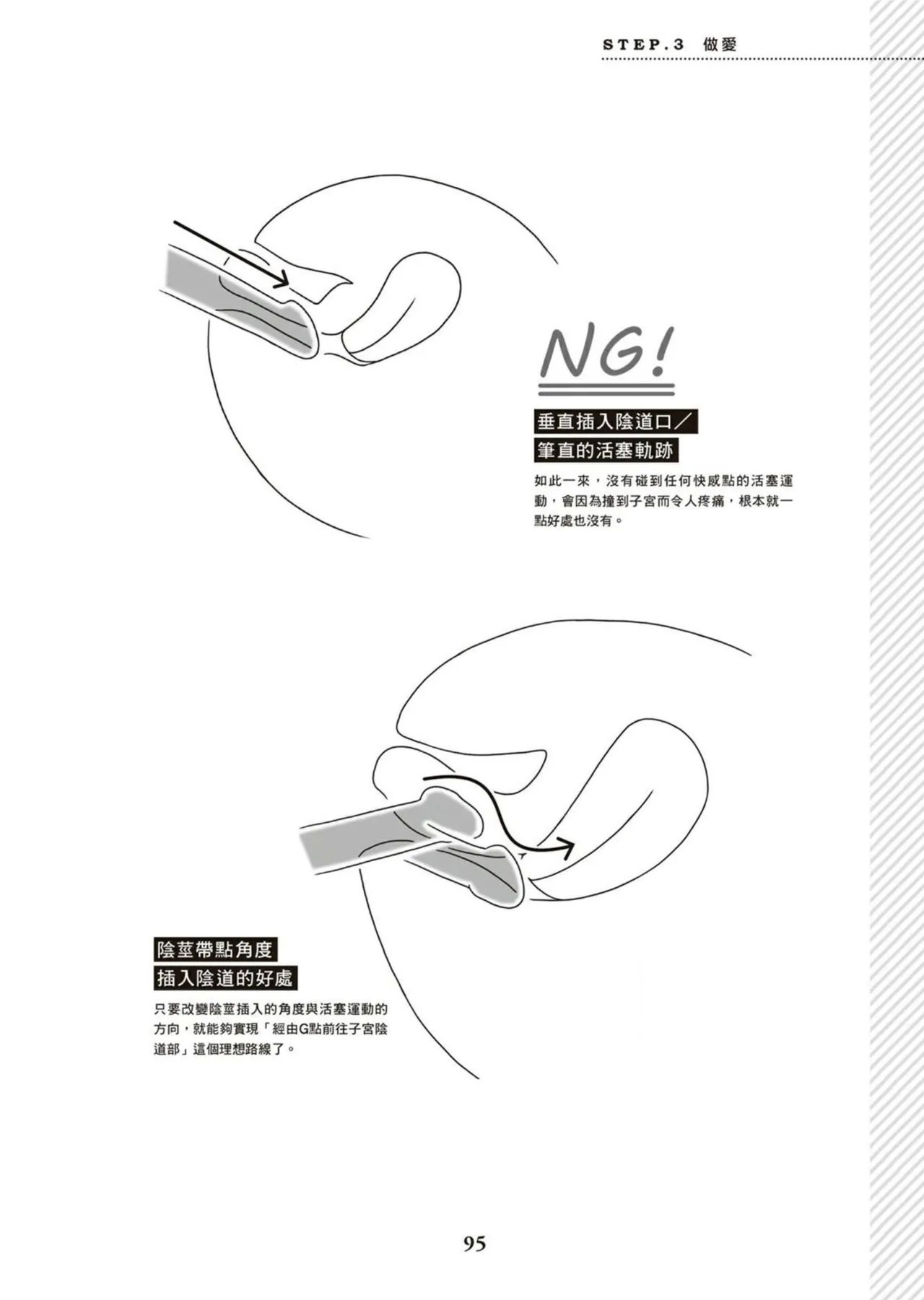 STEP.3 做愛

NG!

垂直插入陰道口／
筆直的活塞軌跡

如此一來，沒有碰到任何快感點的活塞運動，會因為撞到子宮而令人疼痛，根本就一點好處也沒有。

陰莖帶點角度
插入陰道的好處

只要改變陰莖插入的角度與活塞運動的方向，就能夠實現「經由G點前往子宮陰道部」這個理想路線了。

95