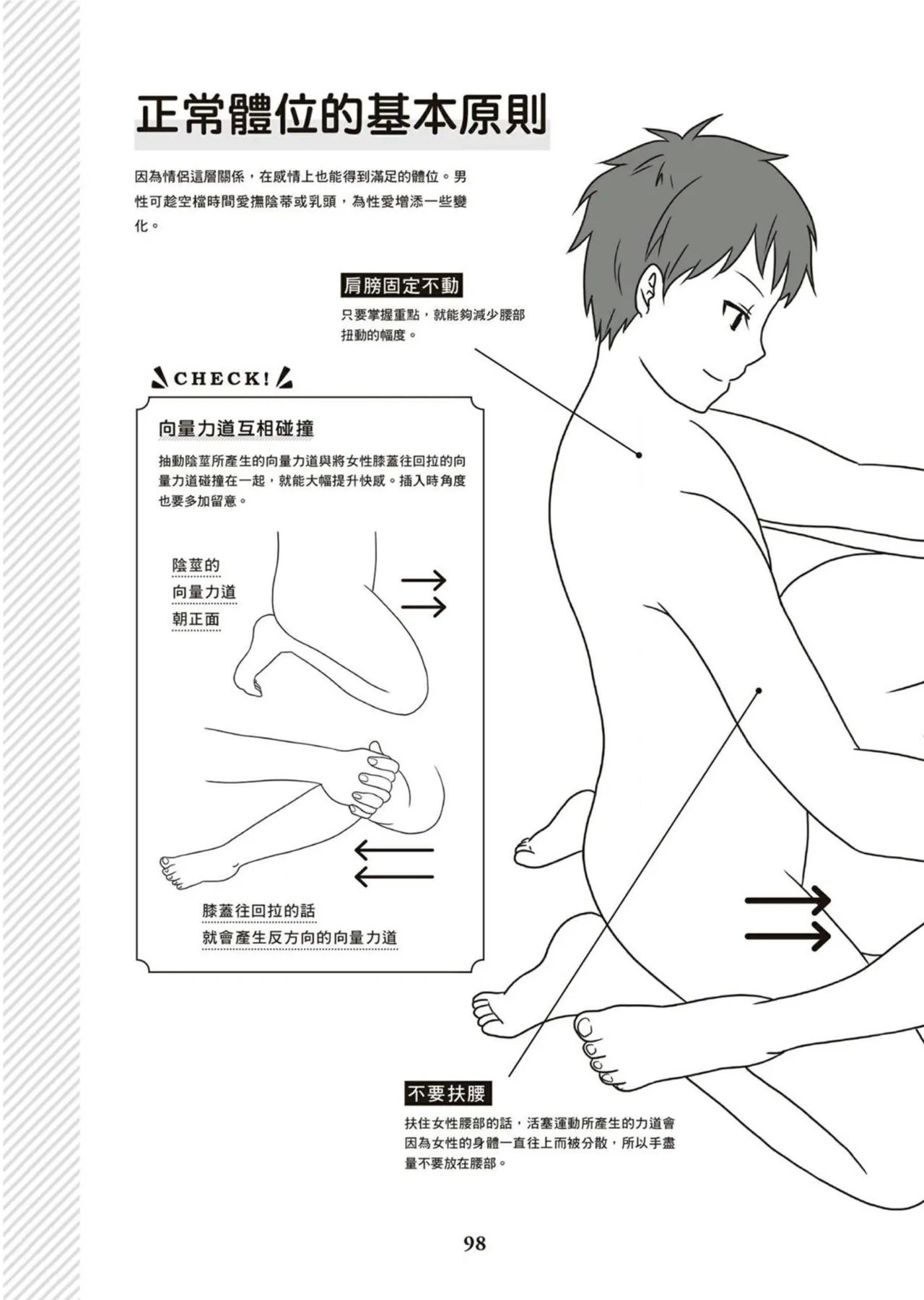 正常體位的基本原則

因為情侶這層關係，在感情上也能得到滿足的體位。男性可趁空檔時間愛撫陰蒂或乳頭，為性愛增添一些變化。

肩膀固定不動

只要掌握重點，就能夠減少腰部扭動的幅度。

CHECK!

向量力道互相碰撞

抽動陰莖所產生的向量力道與將女性膝蓋往回拉的向量力道碰撞在一起，就能大幅提升快感。插入時角度也要多加留意。

陰莖的
向量力道
朝正面

膝蓋往回拉的話
就會產生反方向的向量力道

不要扶腰

扶住女性腰部的話，活塞運動所產生的力道會因為女性的身體一直往上而被分散，所以手盡量不要放在腰部。

98